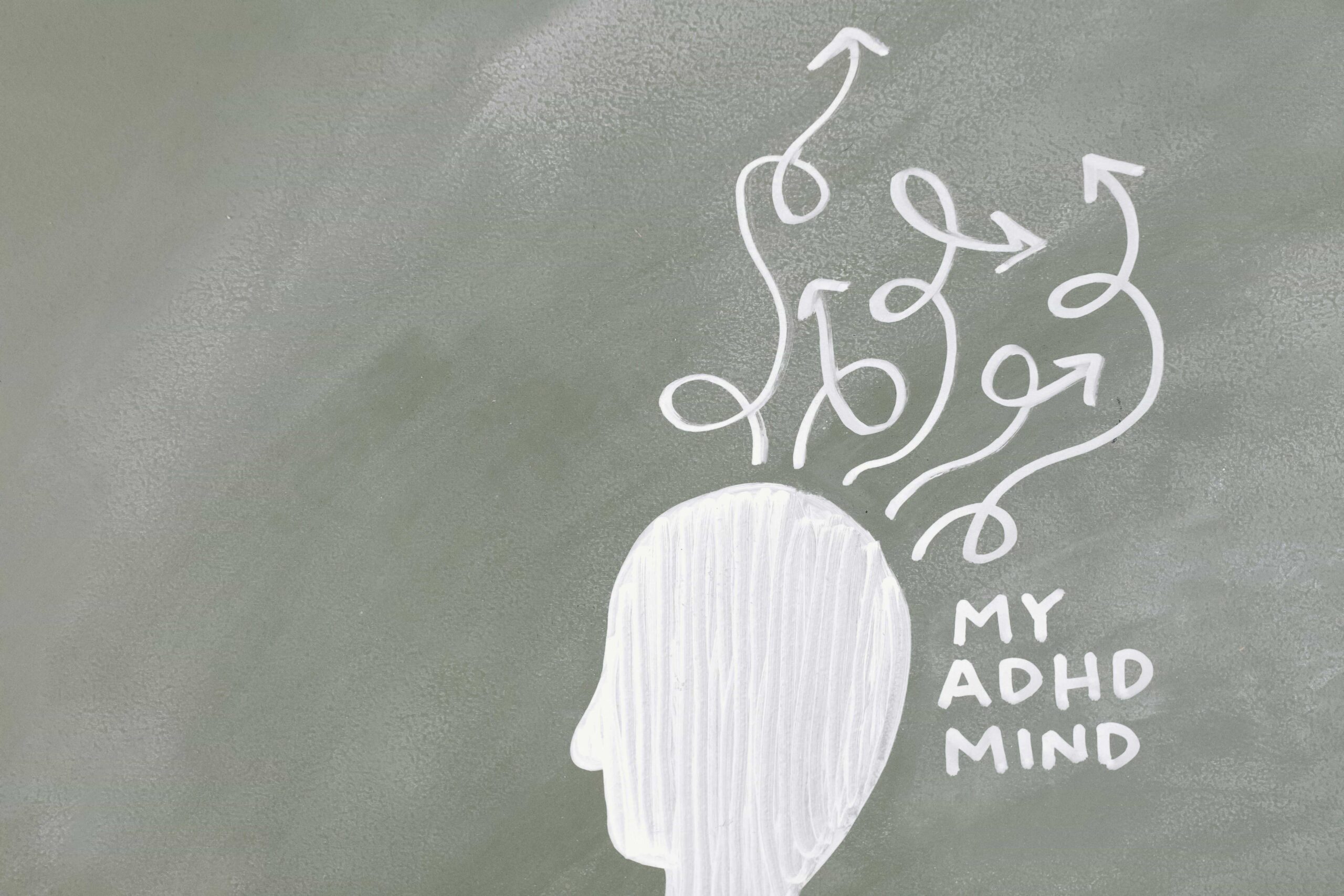 MY
ADHD
MIND